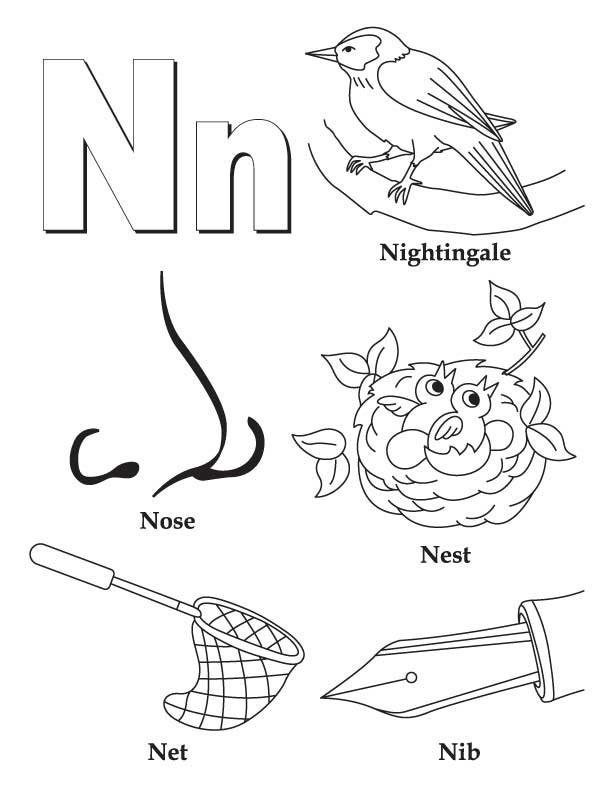 Nn

Nightingale

Nose

Nest

Net

Nib