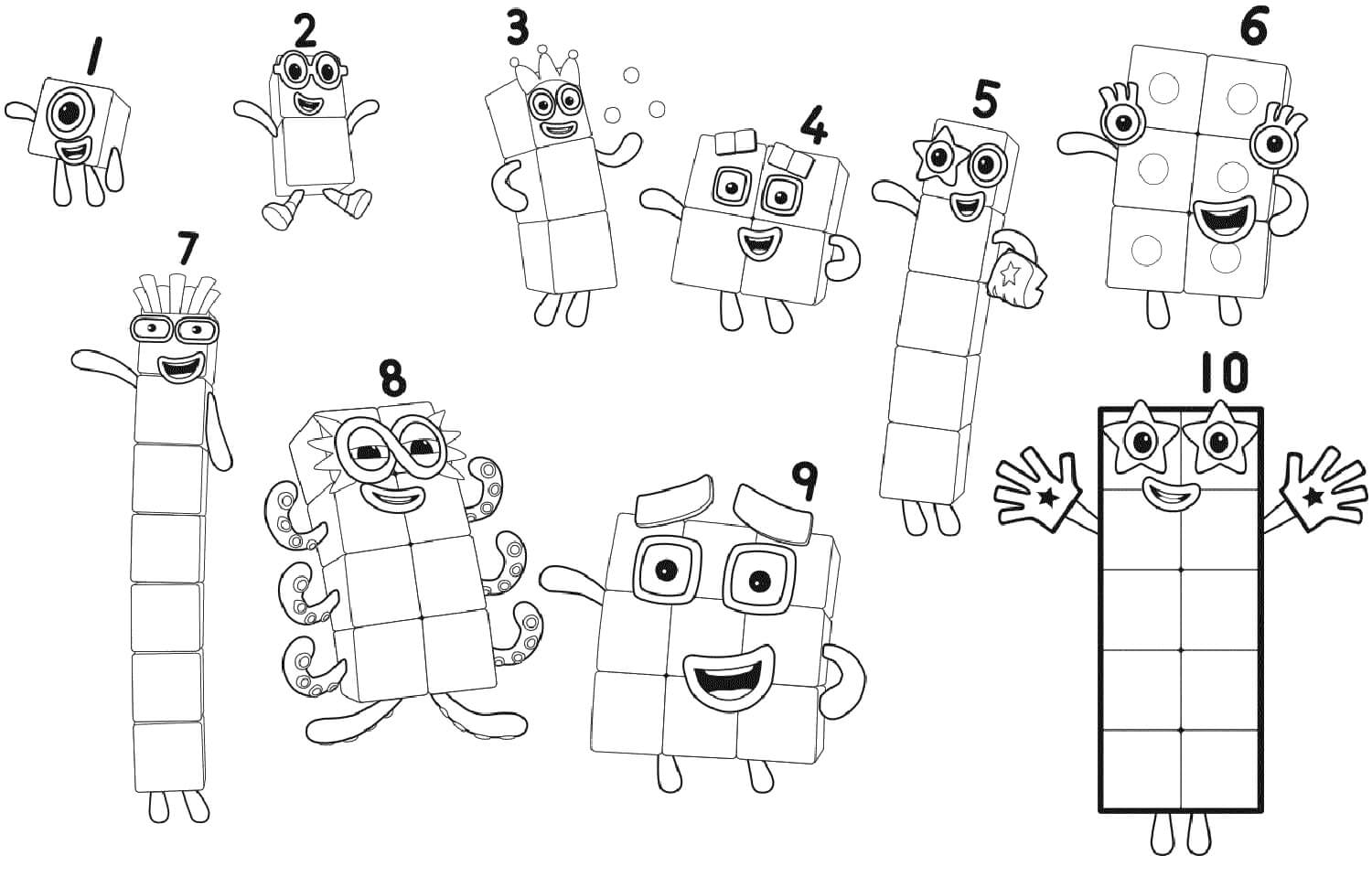 1
2
3
4
5
6
7
8
9
10